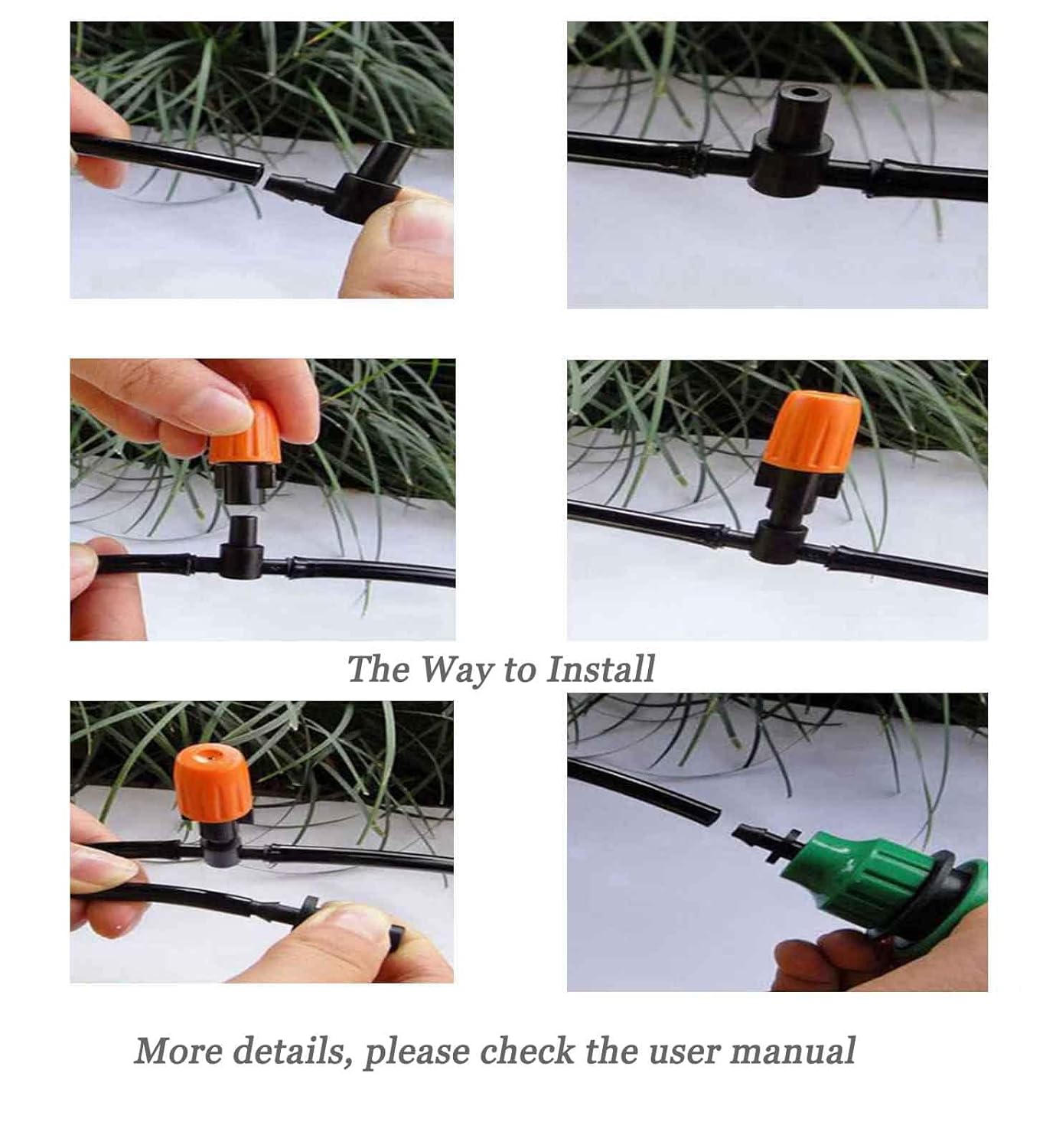 The Way to Install

More details, please check the user manual